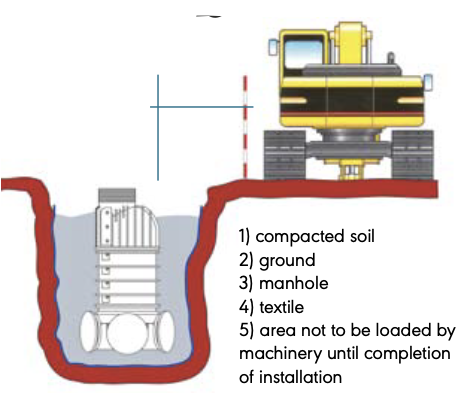 1) compacted soil
2) ground
3) manhole
4) textile
5) area not to be loaded by machinery until completion of installation